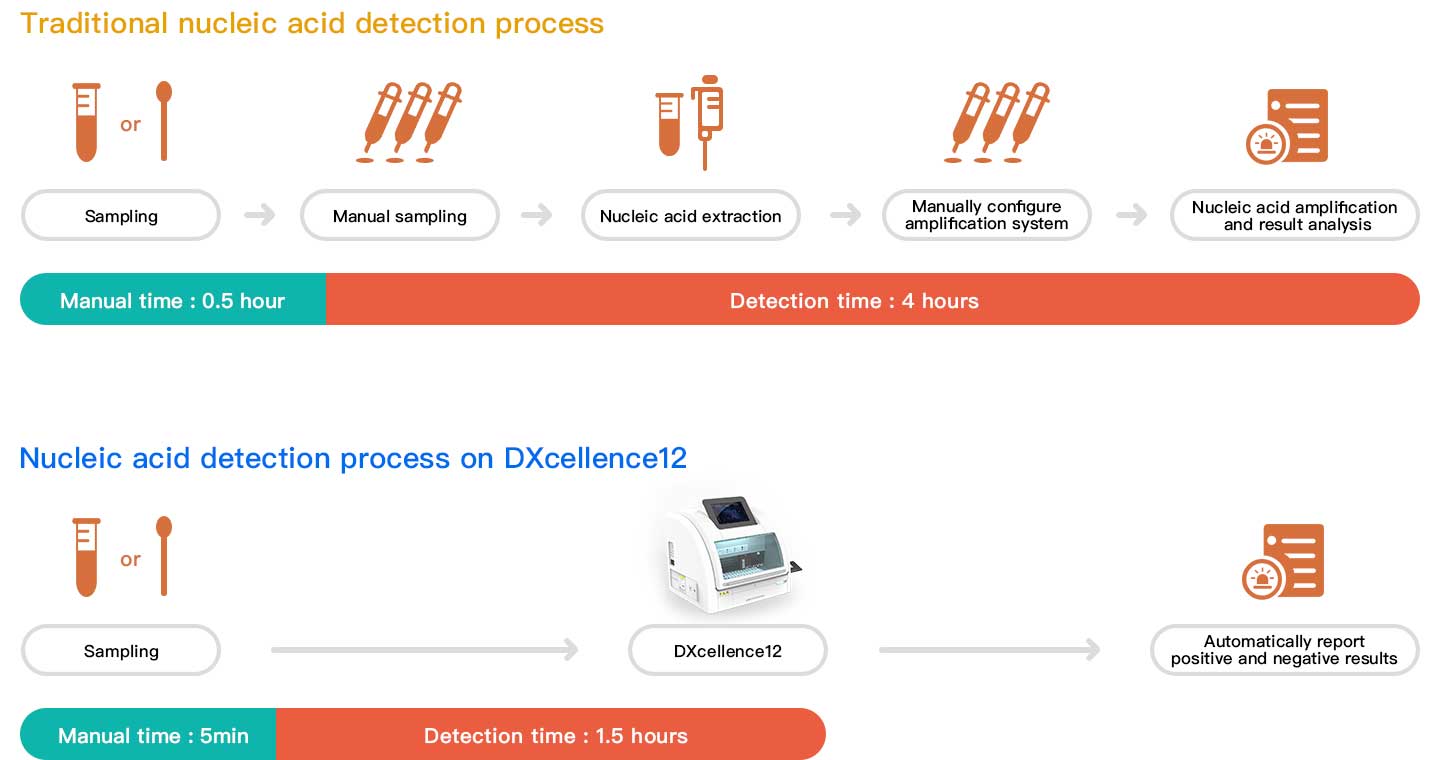 Traditional nucleic acid detection process

or

Sampling

Manual sampling

Nucleic acid extraction

Manually configure amplification system

Nucleic acid amplification and result analysis

Manual time : 0.5 hour

Detection time : 4 hours

Nucleic acid detection process on DXcellence12

or

Sampling

DXcellence12

Automatically report positive and negative results

Manual time : 5min

Detection time : 1.5 hours